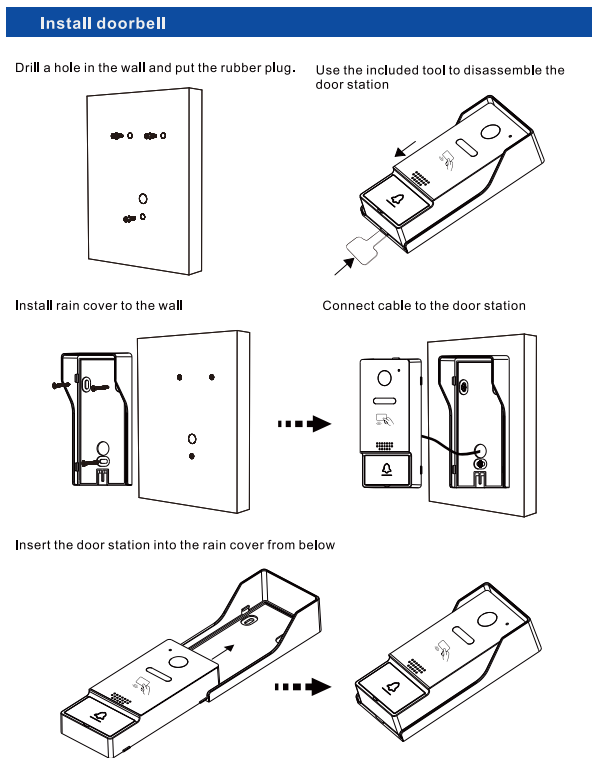 Install doorbell

Drill a hole in the wall and put the rubber plug.

Use the included tool to disassemble the door station

Install rain cover to the wall

Connect cable to the door station

Insert the door station into the rain cover from below